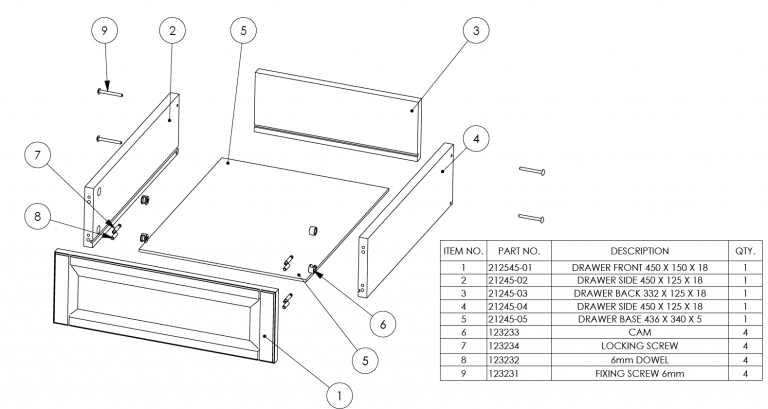 9
2
5
3
4
7
8
6
5
1

| ITEM NO. | PART NO. | DESCRIPTION | QTY. |
|---|---|---|---|
| 1 | 212545-01 | DRAWER FRONT 450 X 150 X 18 | 1 |
| 2 | 21245-02 | DRAWER SIDE 450 X 125 X 18 | 1 |
| 3 | 21245-03 | DRAWER BACK 332 X 125 X 18 | 1 |
| 4 | 21245-04 | DRAWER SIDE 450 X 125 X 18 | 1 |
| 5 | 21245-05 | DRAWER BASE 436 X 340 X 5 | 1 |
| 6 | 123233 | CAM | 4 |
| 7 | 123234 | LOCKING SCREW | 4 |
| 8 | 123232 | 6mm DOWEL | 4 |
| 9 | 123231 | FIXING SCREW 6mm | 4 |