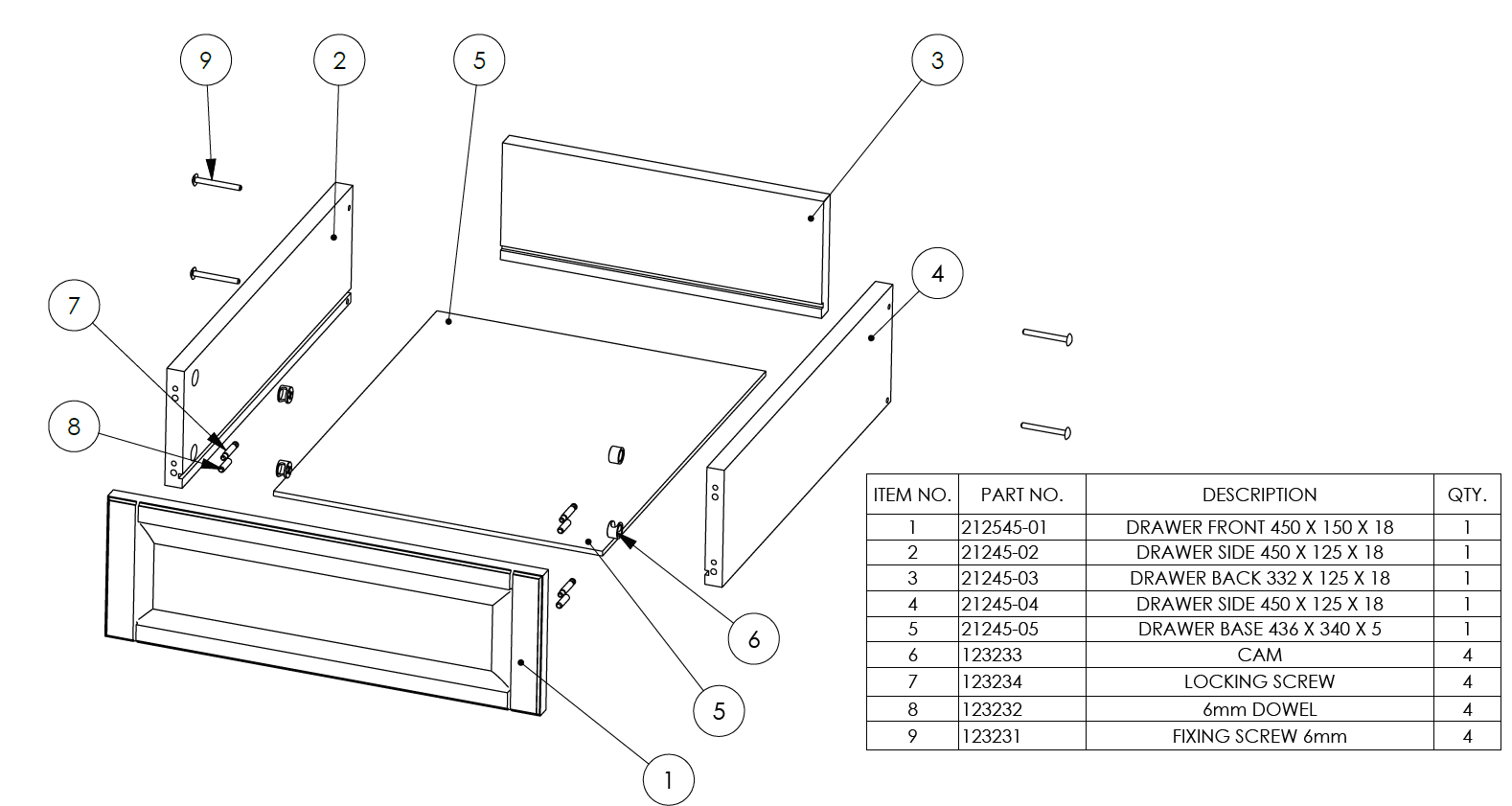 9

2

5

3

4

7

8

6

5

1

| ITEM NO. | PART NO. | DESCRIPTION | QTY. |
|---|---|---|---|
| 1 | 212545-01 | DRAWER FRONT 450 X 150 X 18 | 1 |
| 2 | 21245-02 | DRAWER SIDE 450 X 125 X 18 | 1 |
| 3 | 21245-03 | DRAWER BACK 332 X 125 X 18 | 1 |
| 4 | 21245-04 | DRAWER SIDE 450 X 125 X 18 | 1 |
| 5 | 21245-05 | DRAWER BASE 436 X 340 X 5 | 1 |
| 6 | 123233 | CAM | 4 |
| 7 | 123234 | LOCKING SCREW | 4 |
| 8 | 123232 | 6mm DOWEL | 4 |
| 9 | 123231 | FIXING SCREW 6mm | 4 |